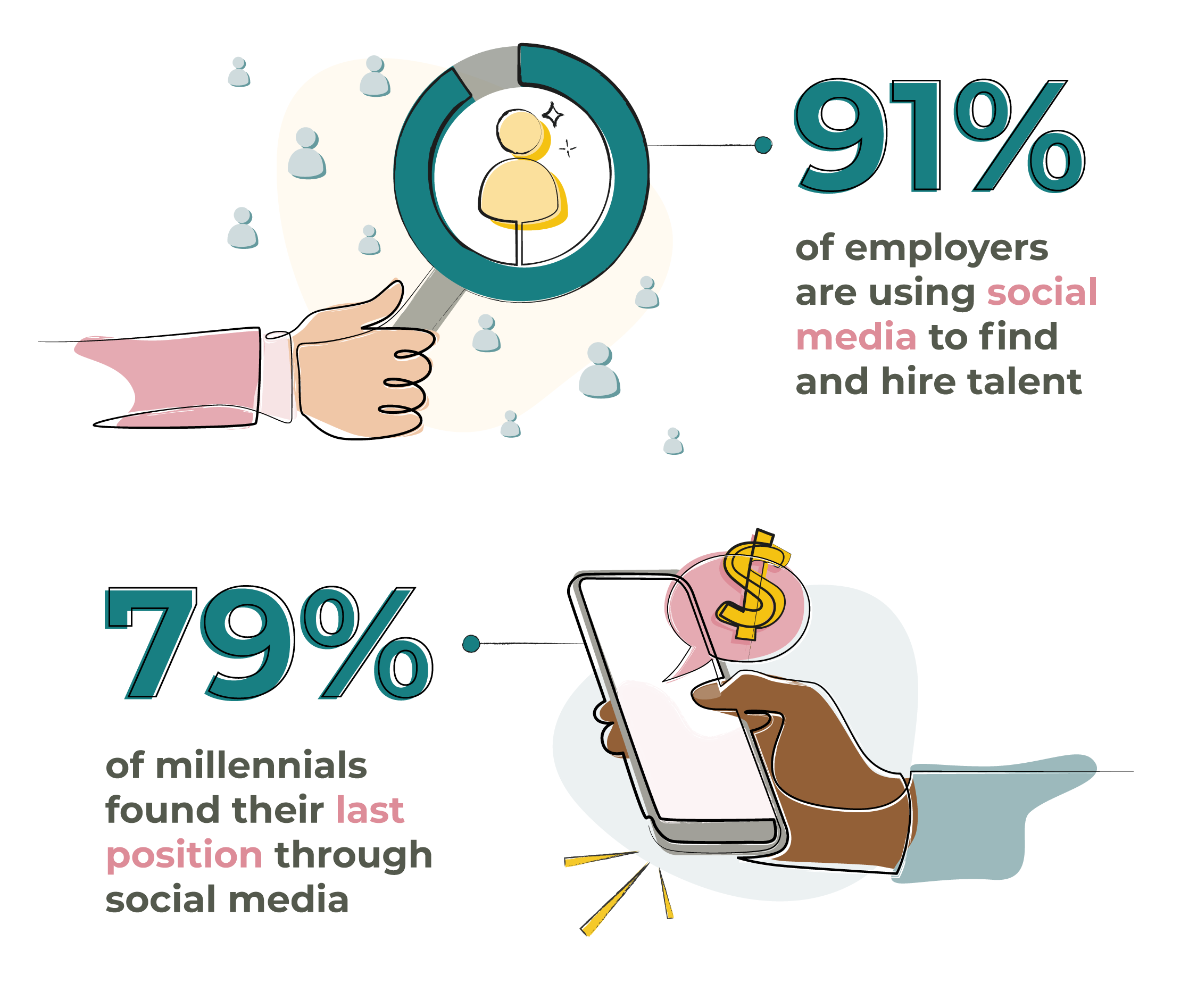 91%

of employers are using social media to find and hire talent

79%

of millennials found their last position through social media

$