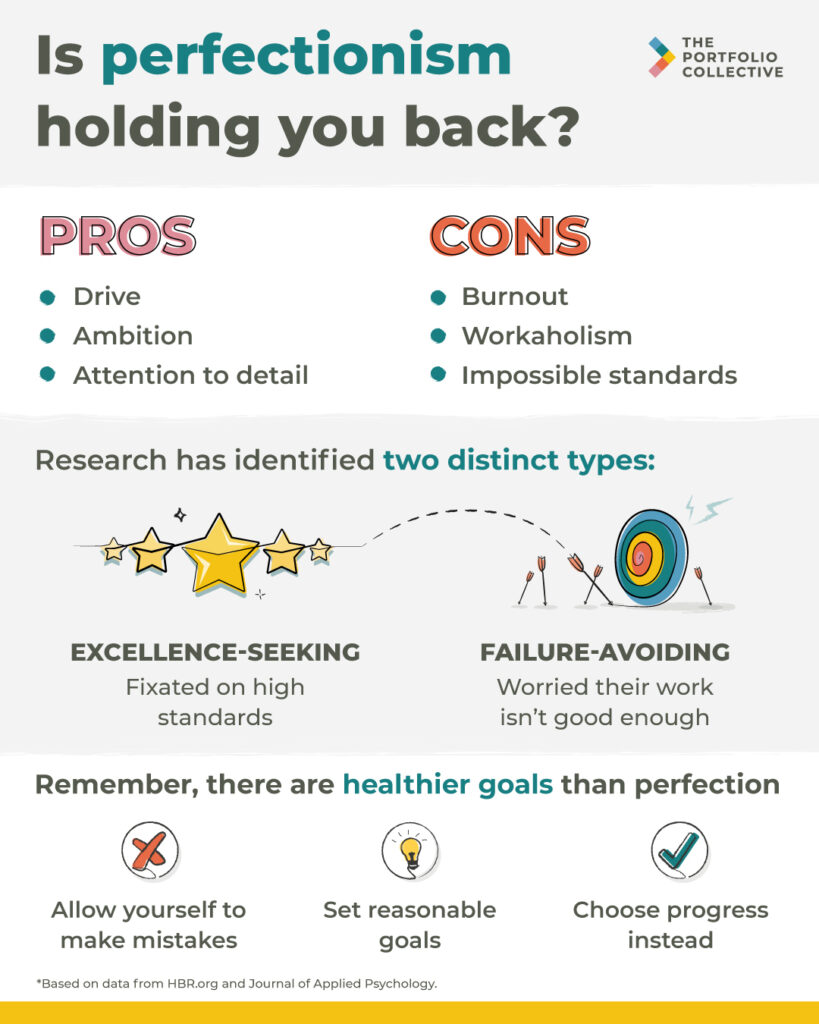 Is perfectionism holding you back?

THE PORTFOLIO COLLECTIVE

PROS
- Drive
- Ambition
- Attention to detail

CONS
- Burnout
- Workaholism
- Impossible standards

Research has identified two distinct types:

EXCELLENCE-SEEKING
Fixated on high standards

FAILURE-AVOIDING
Worried their work isn't good enough

Remember, there are healthier goals than perfection

Allow yourself to make mistakes

Set reasonable goals

Choose progress instead

*Based on data from HBR.org and Journal of Applied Psychology.