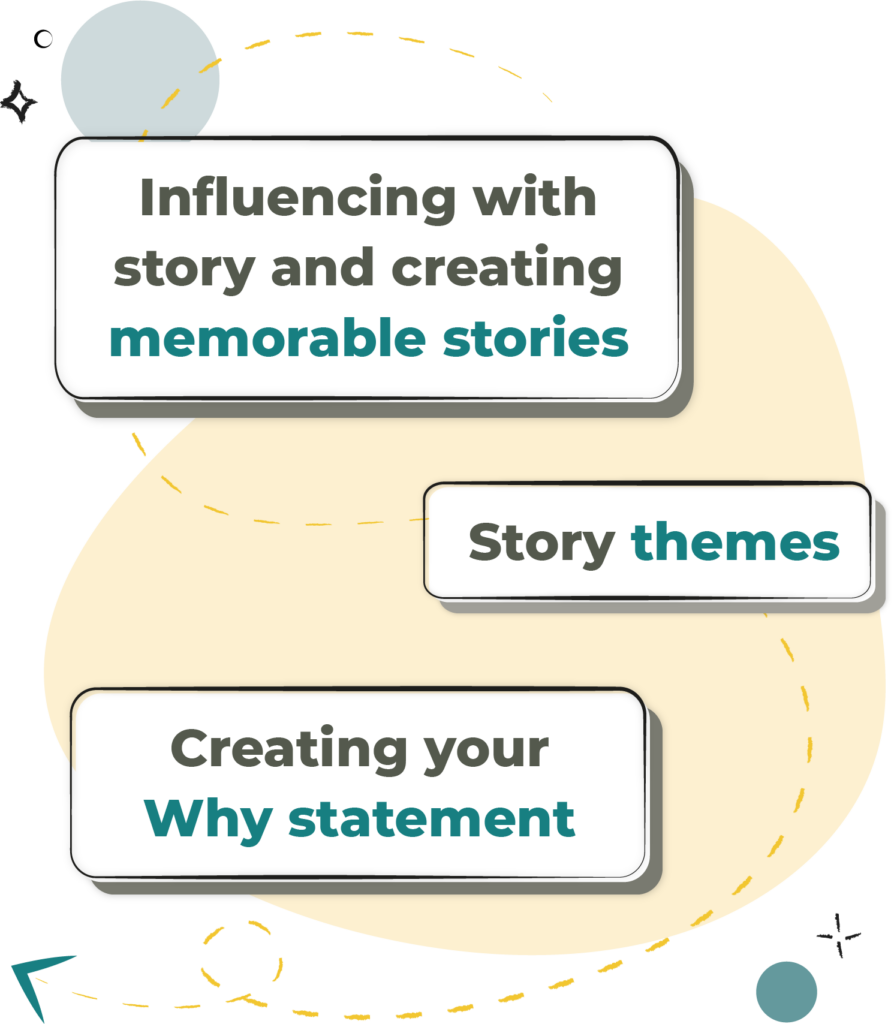 Influencing with story and creating memorable stories

Story themes

Creating your Why statement